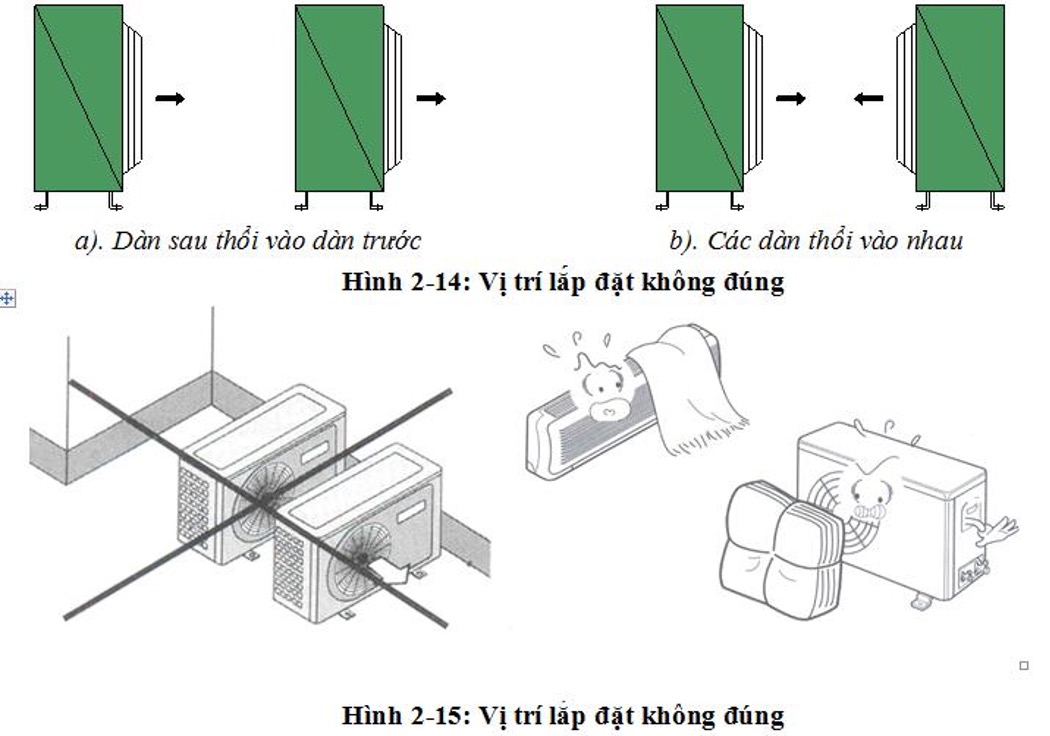 a). Dàn sau thổi vào dàn trước

b). Các dàn thổi vào nhau

Hình 2-14: Vị trí lắp đặt không đúng

Hình 2-15: Vị trí lắp đặt không đúng